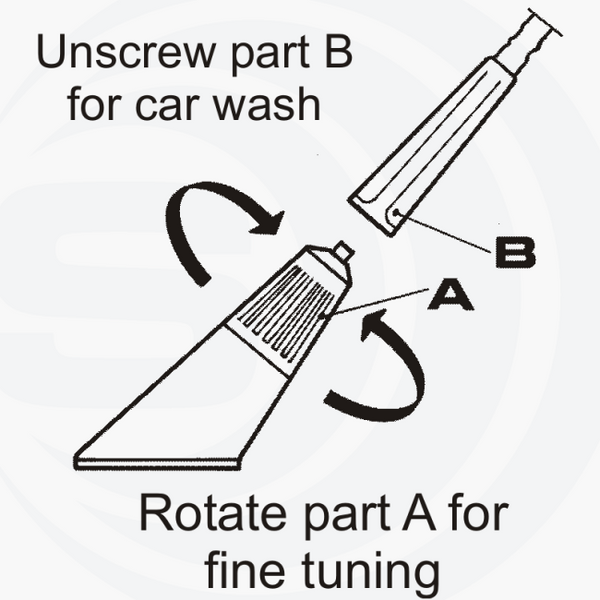 Unscrew part B for car wash

B

A

Rotate part A for fine tuning